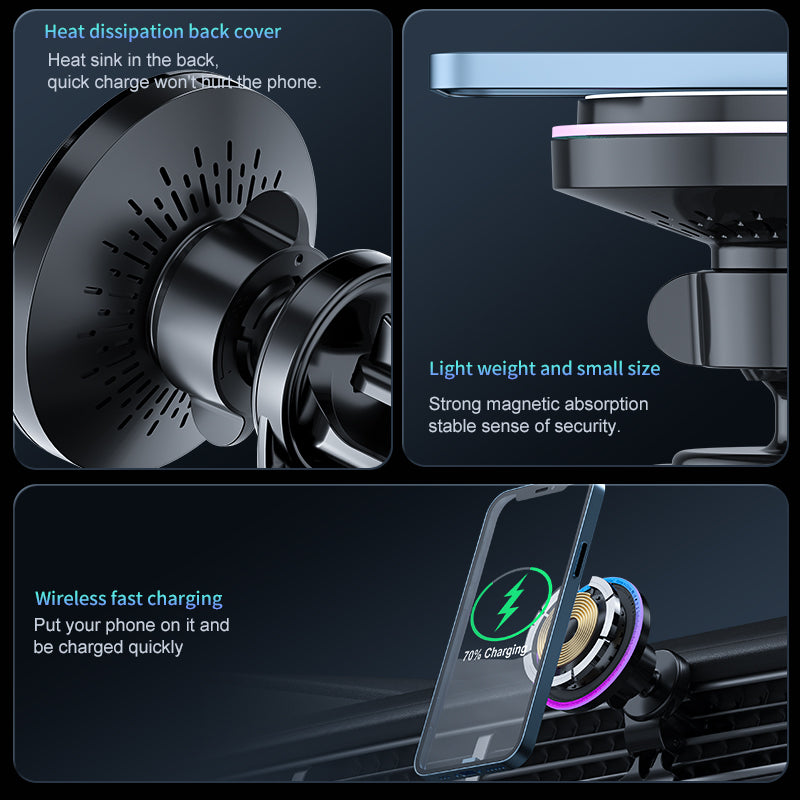 Heat dissipation back cover
Heat sink in the back,
quick charge won't hurt the phone.

Light weight and small size
Strong magnetic absorption
stable sense of security.

Wireless fast charging
Put your phone on it and
be charged quickly

70% Charging