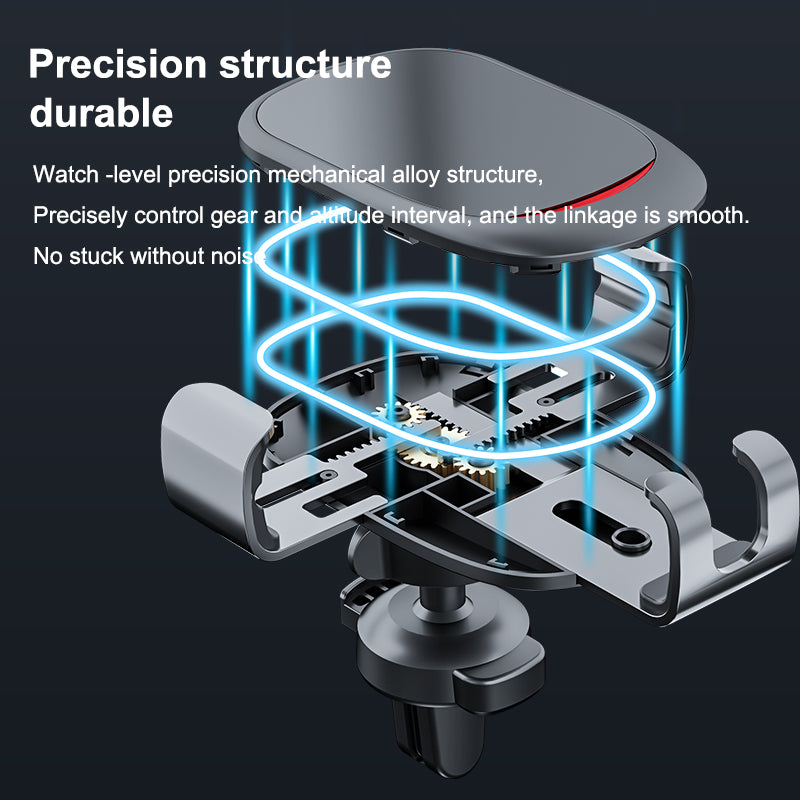 Precision structure durable

Watch -level precision mechanical alloy structure,

Precisely control gear and altitude interval, and the linkage is smooth.

No stuck without noise